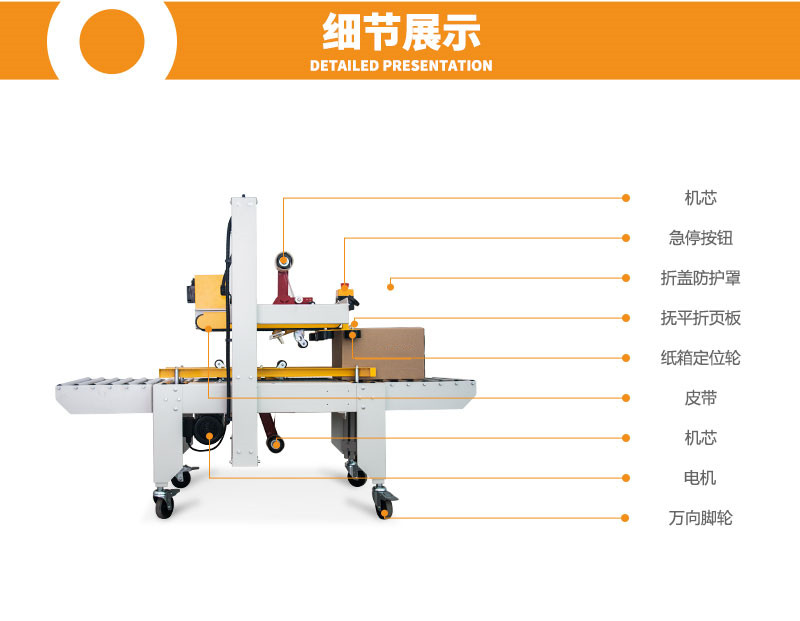 细节展示
DETAILED PRESENTATION

机芯
急停按钮
折盖防护罩
抚平折页板
纸箱定位轮
皮带
机芯
电机
万向脚轮